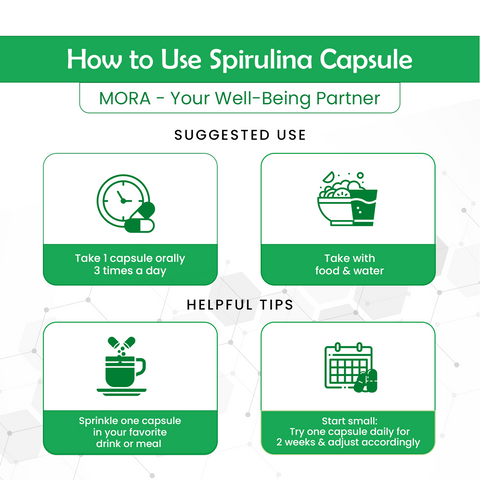 How to Use Spirulina Capsule

MORA - Your Well-Being Partner

SUGGESTED USE

Take 1 capsule orally 3 times a day

Take with food & water

HELPFUL TIPS

Sprinkle one capsule in your favorite drink or meal

Start small: Try one capsule daily for 2 weeks & adjust accordingly